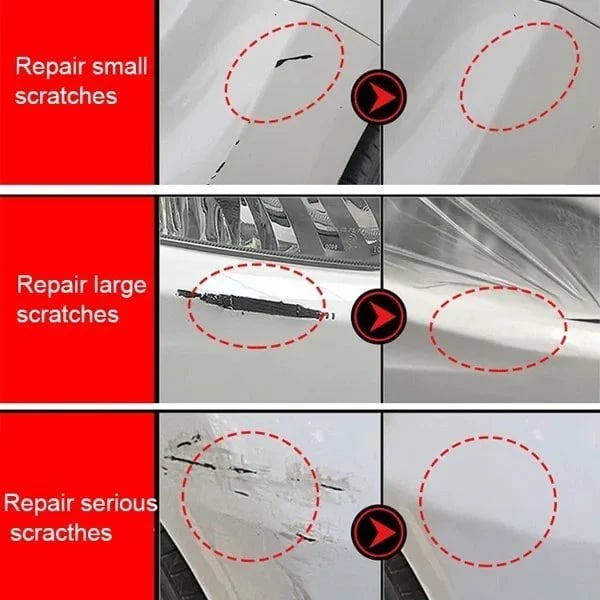 Repair small scratches

Repair large scratches

Repair serious scracthes