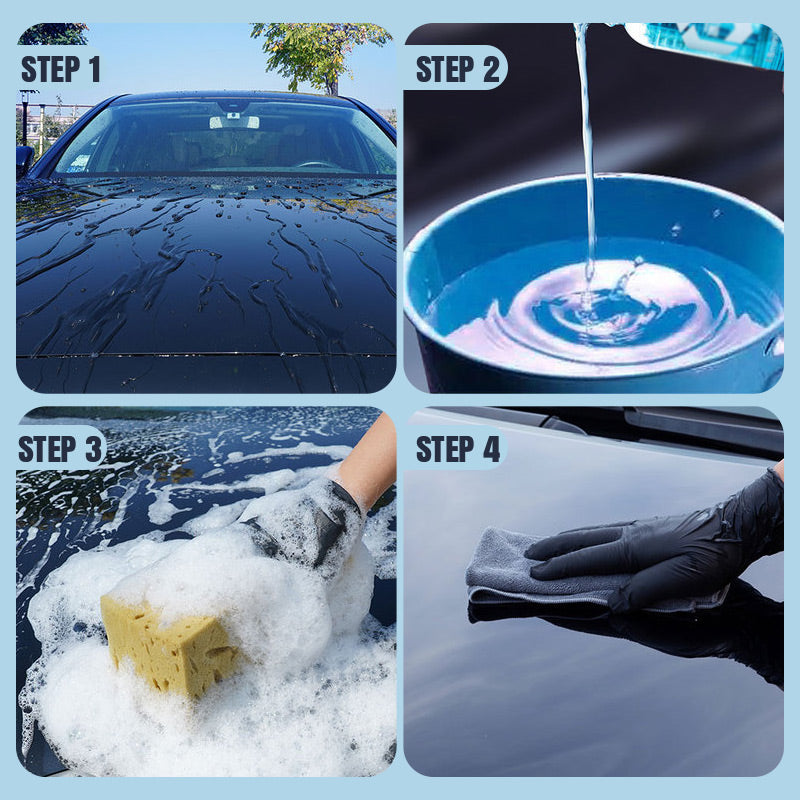 STEP 1

STEP 2

STEP 3

STEP 4